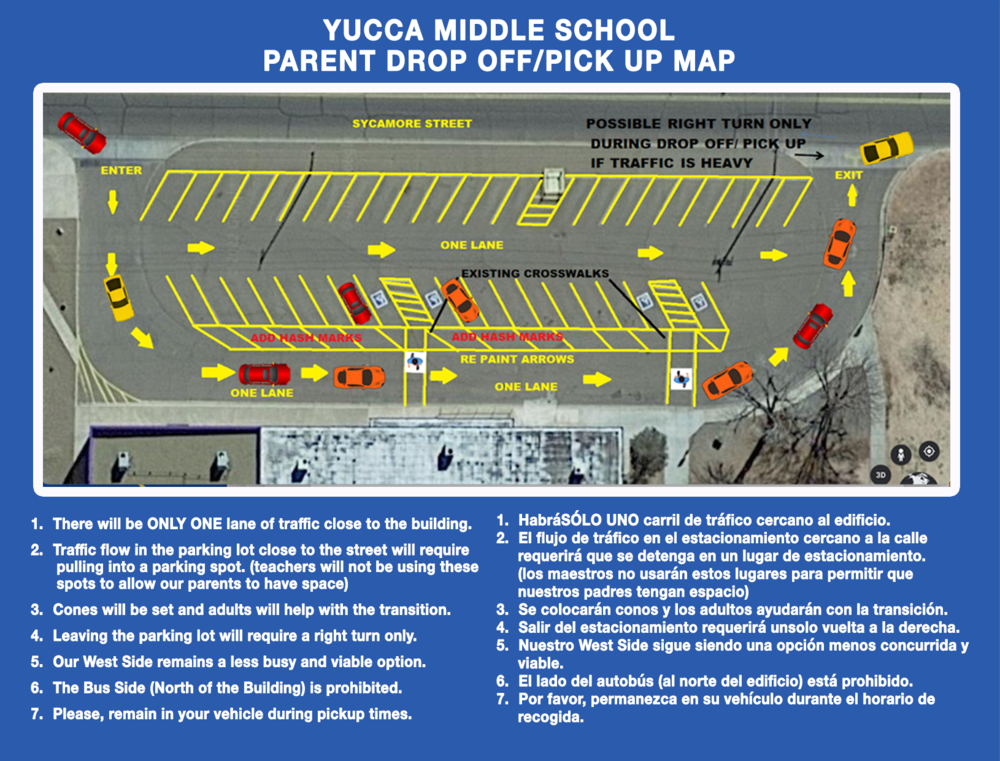 YUCCA MIDDLE SCHOOL
PARENT DROP OFF/PICK UP MAP

SYCAMORE STREET

POSSIBLE RIGHT TURN ONLY DURING DROP OFF/ PICK UP IF TRAFFIC IS HEAVY

ENTER

EXIT

ONE LANE

EXISTING CROSSWALKS

ADD HASH MARKS

ADD HASH MARKS

RE PAINT ARROWS

ONE LANE

ONE LANE

3D

1. There will be ONLY ONE lane of traffic close to the building.
2. Traffic flow in the parking lot close to the street will require pulling into a parking spot. (teachers will not be using these spots to allow our parents to have space)
3. Cones will be set and adults will help with the transition.
4. Leaving the parking lot will require a right turn only.
5. Our West Side remains a less busy and viable option.
6. The Bus Side (North of the Building) is prohibited.
7. Please, remain in your vehicle during pickup times.

1. HabráSÓLO UNO carril de tráfico cercano al edificio.
2. El flujo de tráfico en el estacionamiento cercano a la calle requerirá que se detenga en un lugar de estacionamiento. (los maestros no usarán estos lugares para permitir que nuestros padres tengan espacio)
3. Se colocarán conos y los adultos ayudarán con la transición.
4. Salir del estacionamiento requerirá unsolo vuelta a la derecha.
5. Nuestro West Side sigue siendo una opción menos concurrida y viable.
6. El lado del autobús (al norte del edificio) está prohibido.
7. Por favor, permanezca en su vehículo durante el horario de recogida.